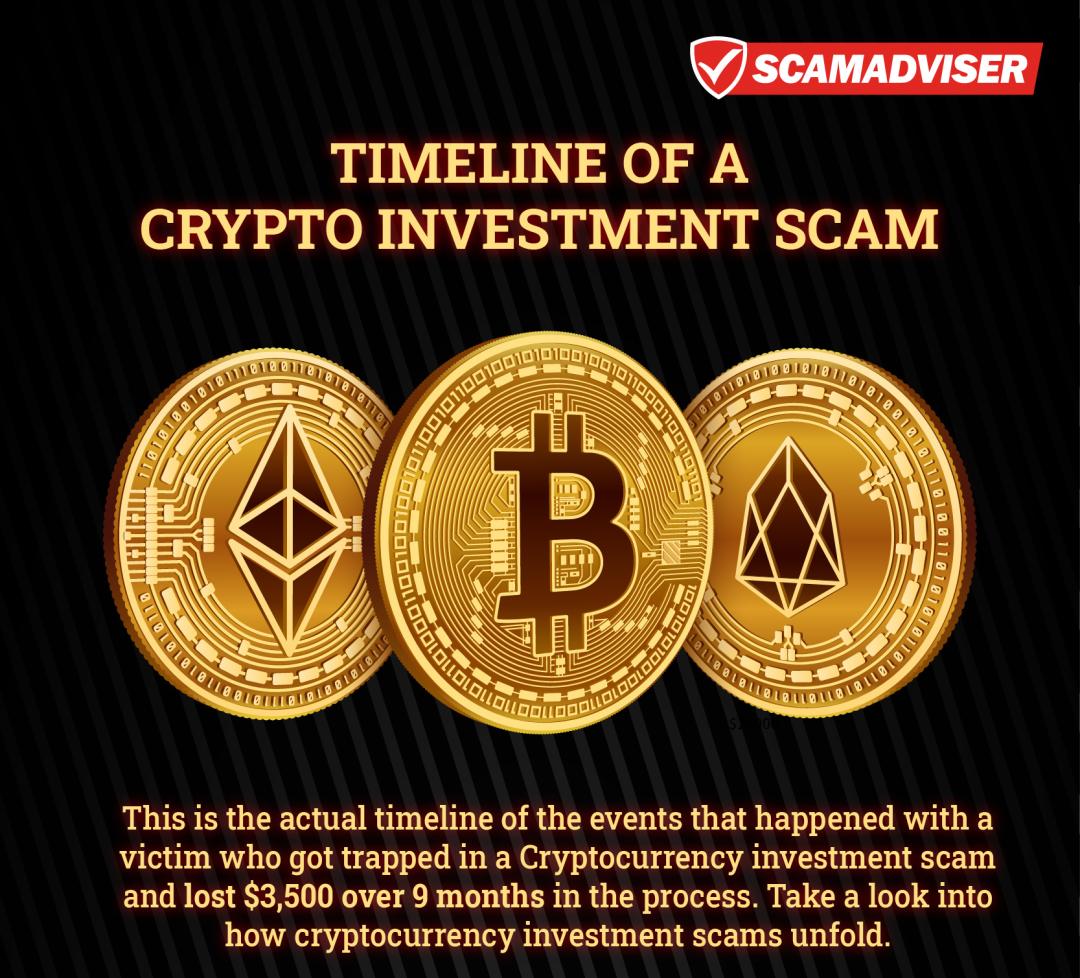 SCAMADVISER

TIMELINE OF A CRYPTO INVESTMENT SCAM

This is the actual timeline of the events that happened with a victim who got trapped in a Cryptocurrency investment scam and lost $3,500 over 9 months in the process. Take a look into how cryptocurrency investment scams unfold.